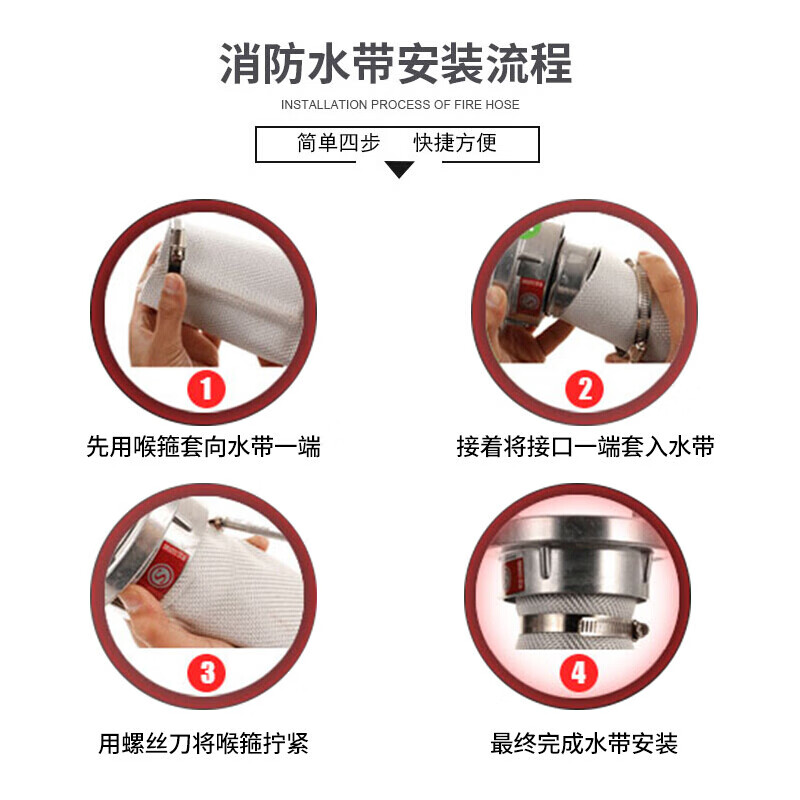 消防水带安装流程

INSTALLATION PROCESS OF FIRE HOSE

简单四步　快捷方便

1

先用喉箍套向水带一端

2

接着将接口一端套入水带

3

用螺丝刀将喉箍拧紧

4

最终完成水带安装